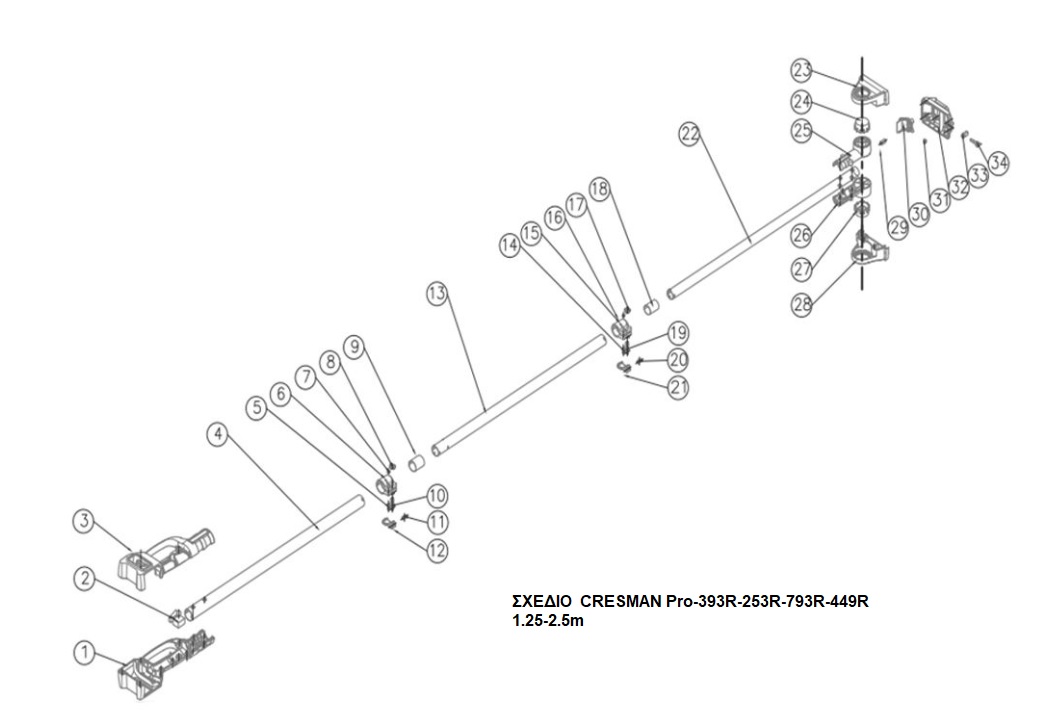 23
24
25
22
34
33
32
31
30
29
26
27
28
18
17
16
15
14
13
19
20
21
9
8
7
6
5
4
10
11
12
3
2
1

ΣΧΕΔΙΟ CRESMAN Pro-393R-253R-793R-449R
1.25-2.5m